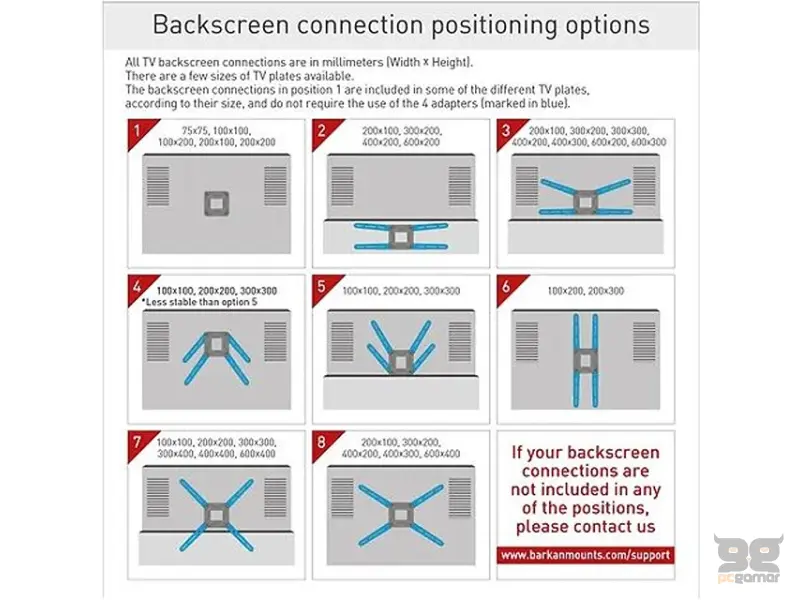 Backscreen connection positioning options

All TV backscreen connections are in millimeters (Width x Height).
There are a few sizes of TV plates available.
The backscreen connections in position 1 are included in some of the different TV plates, according to their size, and do not require the use of the 4 adapters (marked in blue).

1
75x75, 100x100, 100x200, 200x100, 200x200

2
200x100, 300x200, 400x200, 600x200

3
200x100, 300x200, 300x300, 400x200, 400x300, 600x200, 600x300

4
100x100, 200x200, 300x300
*Less stable than option 5

5
100x100, 200x200, 300x300

6
100x200, 200x300

7
100x100, 200x200, 300x300, 300x400, 400x400, 600x400

8
200x100, 300x200, 400x200, 400x300, 600x400

If your backscreen connections are not included in any of the positions, please contact us

www.barkanmounts.com/support

gg
pcgamer