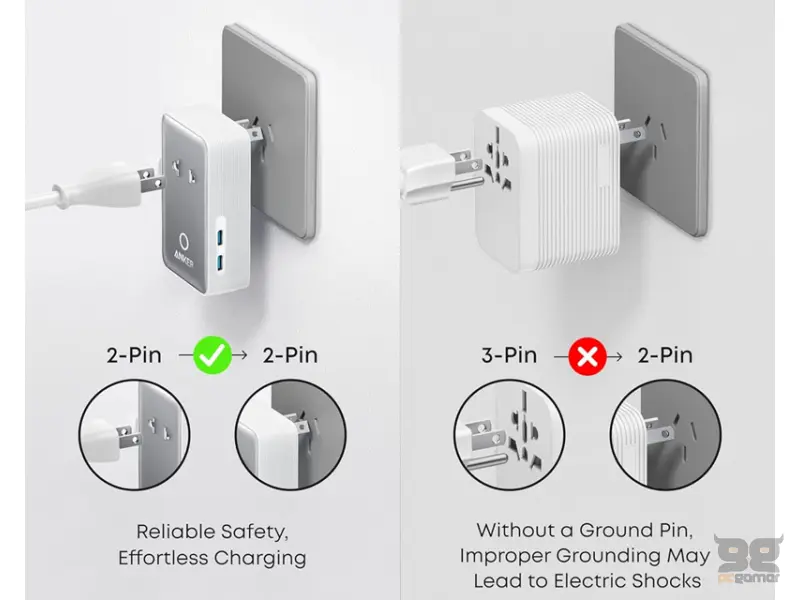 ANKER

2-Pin → 2-Pin

Reliable Safety,
Effortless Charging

3-Pin → 2-Pin

Without a Ground Pin,
Improper Grounding May
Lead to Electric Shocks

gg
pcgamer