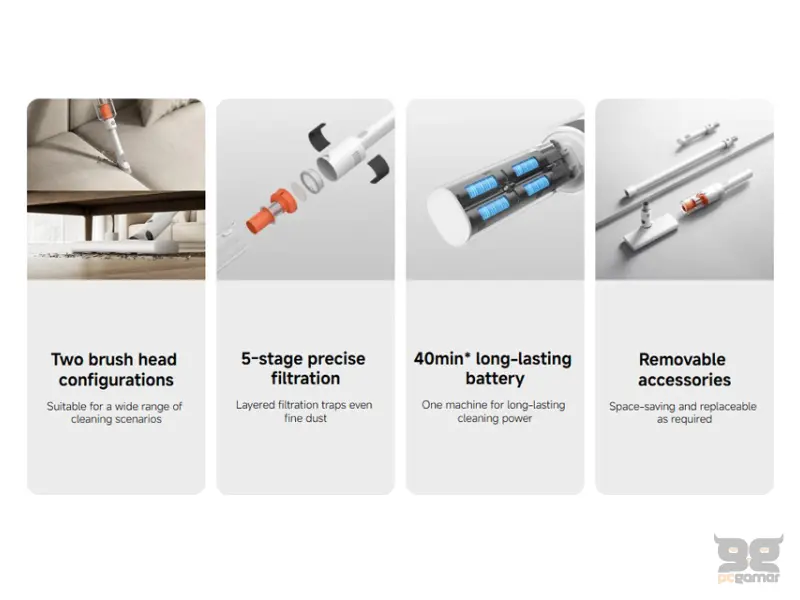 Two brush head configurations

Suitable for a wide range of cleaning scenarios

5-stage precise filtration

Layered filtration traps even fine dust

40min* long-lasting battery

One machine for long-lasting cleaning power

Removable accessories

Space-saving and replaceable as required

gg
pcgamer