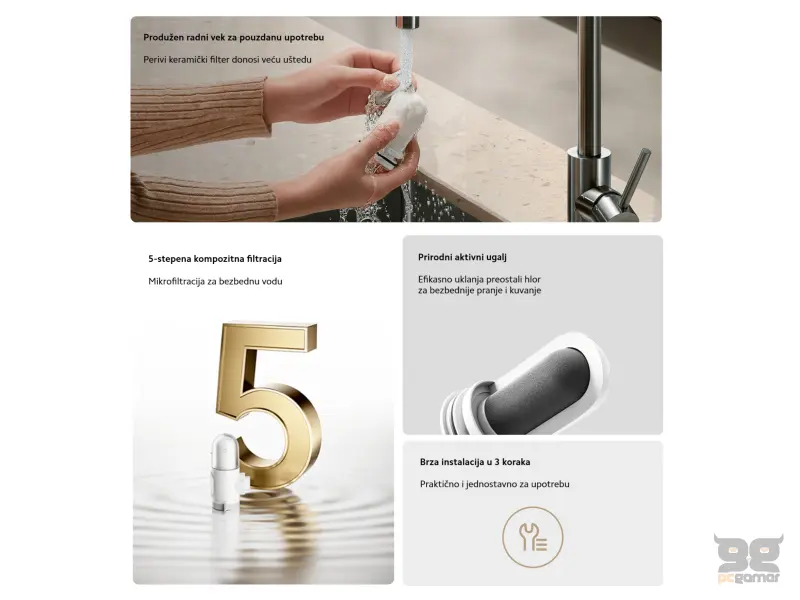 Produžen radni vek za pouzdanu upotrebu

Perivi keramički filter donosi veću uštedu

5-stepena kompozitna filtracija

Mikrofiltracija za bezbednu vodu

5

Prirodni aktivni ugalj

Efikasno uklanja preostali hlor za bezbednije pranje i kuvanje

Brza instalacija u 3 koraka

Praktično i jednostavno za upotrebu

gg
pcgamer