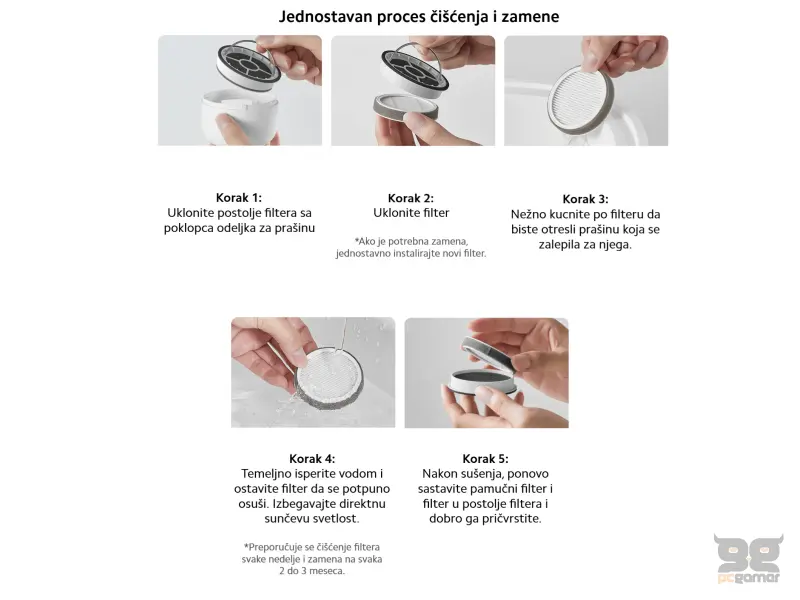 Jednostavan proces čišćenja i zamene

Korak 1:
Uklonite postolje filtera sa poklopca odeljka za prašinu

Korak 2:
Uklonite filter

*Ako je potrebna zamena, jednostavno instalirajte novi filter.

Korak 3:
Nežno kucnite po filteru da biste otresli prašinu koja se zalepila za njega.

Korak 4:
Temeljno isperite vodom i ostavite filter da se potpuno osuši. Izbegavajte direktnu sunčevu svetlost.

*Preporučuje se čišćenje filtera svake nedelje i zamena na svaka 2 do 3 meseca.

Korak 5:
Nakon sušenja, ponovo sastavite pamučni filter i filter u postolje filtera i dobro ga pričvrstite.

gg
pcgamer